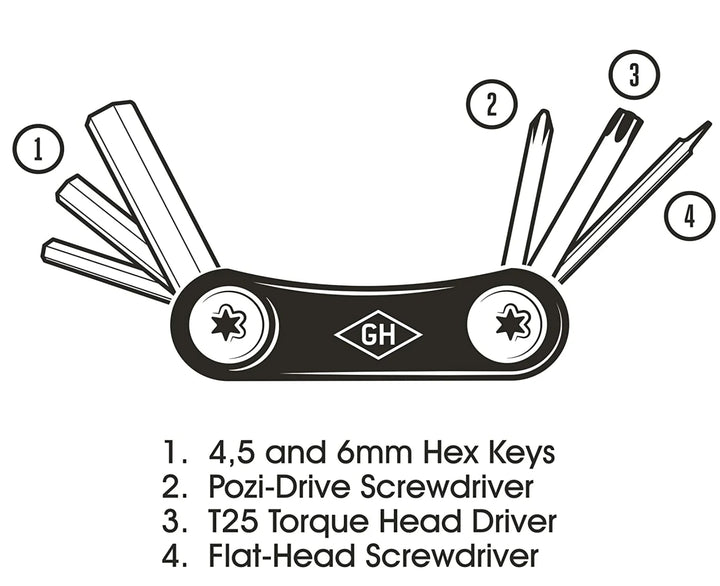 1

2

3

4

GH

1. 4,5 and 6mm Hex Keys
2. Pozi-Drive Screwdriver
3. T25 Torque Head Driver
4. Flat-Head Screwdriver