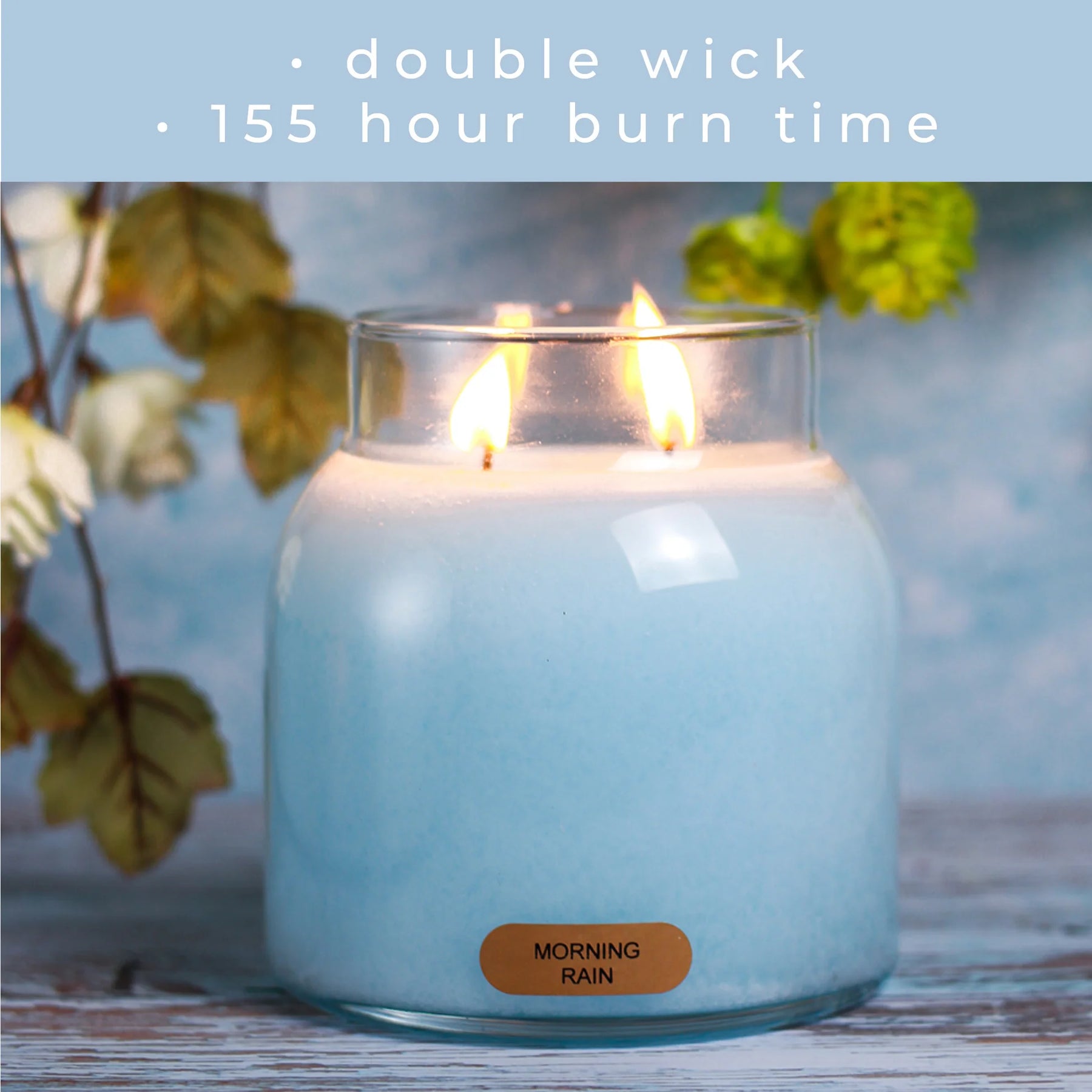 • double wick
• 155 hour burn time

MORNING
RAIN